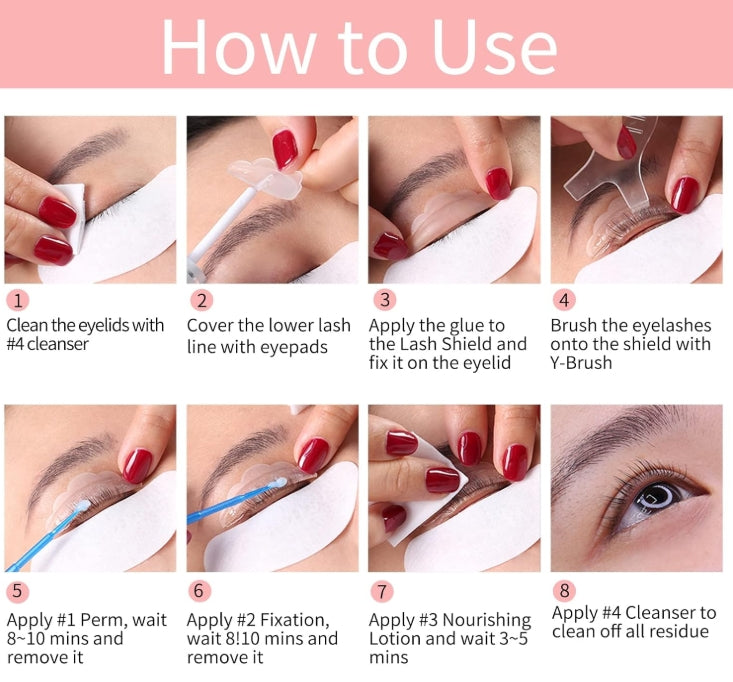 How to Use

1
Clean the eyelids with #4 cleanser

2
Cover the lower lash line with eyepads

3
Apply the glue to the Lash Shield and fix it on the eyelid

4
Brush the eyelashes onto the shield with Y-Brush

5
Apply #1 Perm, wait 8~10 mins and remove it

6
Apply #2 Fixation, wait 8!10 mins and remove it

7
Apply #3 Nourishing Lotion and wait 3~5 mins

8
Apply #4 Cleanser to clean off all residue