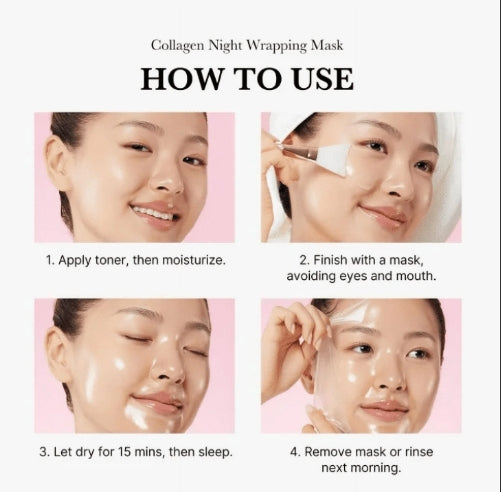 Collagen Night Wrapping Mask

HOW TO USE

1. Apply toner, then moisturize.

2. Finish with a mask, avoiding eyes and mouth.

3. Let dry for 15 mins, then sleep.

4. Remove mask or rinse next morning.